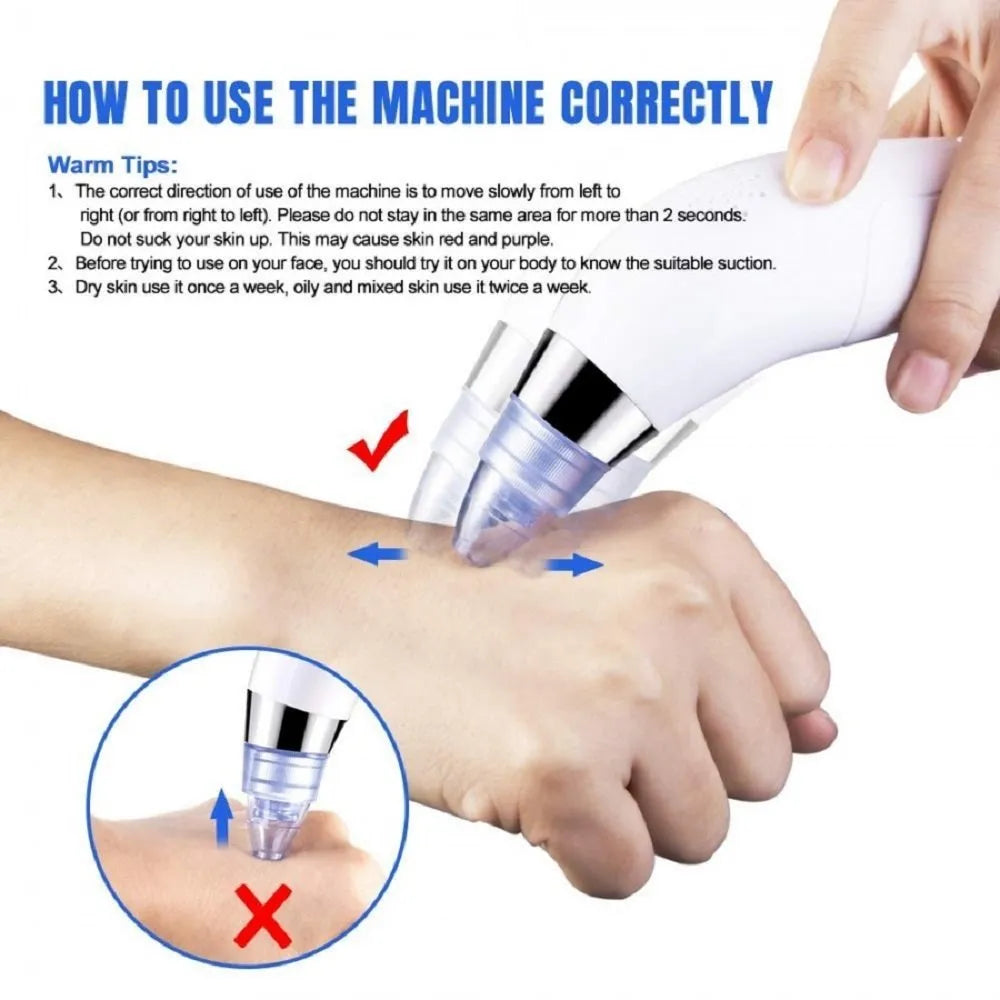 HOW TO USE THE MACHINE CORRECTLY

Warm Tips:
1、The correct direction of use of the machine is to move slowly from left to right (or from right to left). Please do not stay in the same area for more than 2 seconds. Do not suck your skin up. This may cause skin red and purple.
2、Before trying to use on your face, you should try it on your body to know the suitable suction.
3、Dry skin use it once a week, oily and mixed skin use it twice a week.